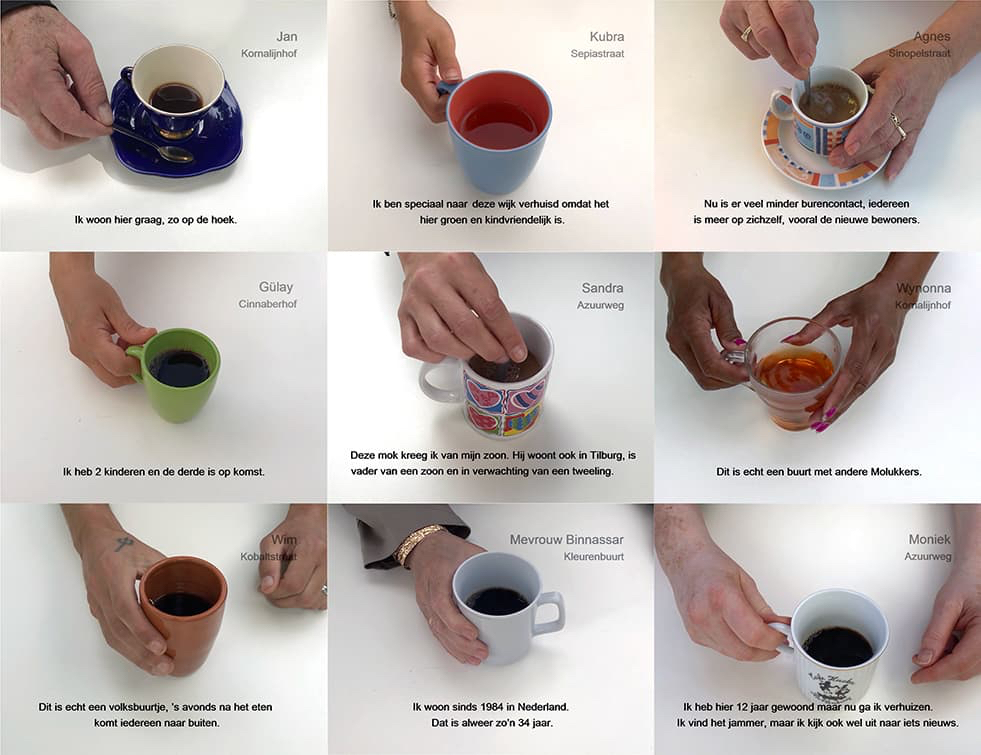 Jan
Kornalijnhof

Ik woon hier graag, zo op de hoek.

Kubra
Sepiastraat

Ik ben speciaal naar deze wijk verhuisd omdat het hier groen en kindvriendelijk is.

Agnes
Sinopelstraat

Nu is er veel minder burencontact, iedereen is meer op zichzelf, vooral de nieuwe bewoners.

Gülay
Cinnaberhof

Ik heb 2 kinderen en de derde is op komst.

Sandra
Azuurweg

Deze mok kreeg ik van mijn zoon. Hij woont ook in Tilburg, is vader van een zoon en in verwachting van een tweeling.

Wynonna
Kornalijnhof

Dit is echt een buurt met andere Molukkers.

Wim
Kobaltstraat

Dit is echt een volksbuurtje, 's avonds na het eten komt iedereen naar buiten.

Mevrouw Binnassar
Kleurenbuurt

Ik woon sinds 1984 in Nederland. Dat is alweer zo'n 34 jaar.

Moniek
Azuurweg

Ik heb hier 12 jaar gewoond maar nu ga ik verhuizen. Ik vind het jammer, maar ik kijk ook wel uit naar iets nieuws.